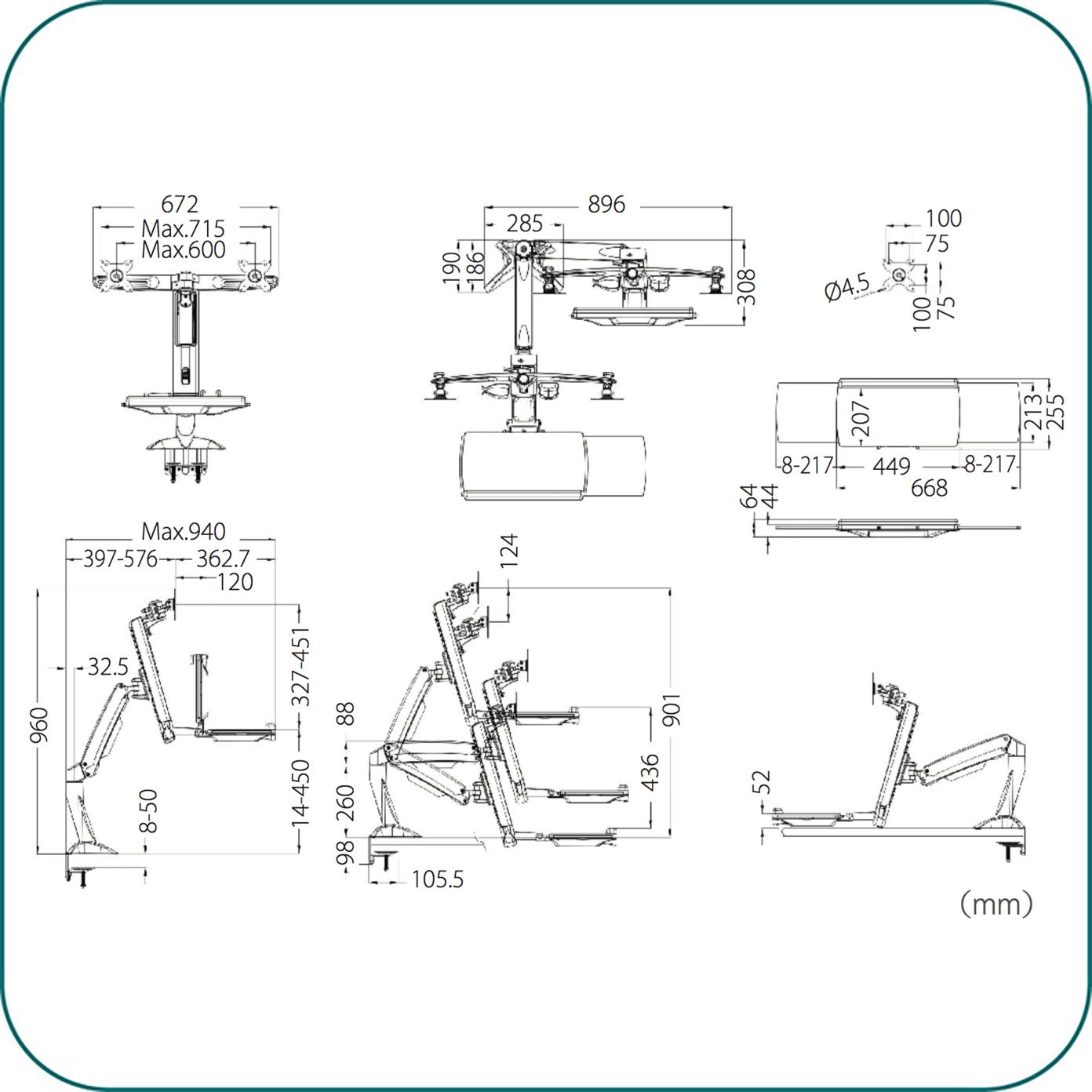 672
Max.715
Max.600

896
285
190
186
308

100
75
Ø4.5
100
75

207
213
255
8-217
449
8-217
668
64
44

Max.940
397-576
362.7
120
32.5
960
327-451
14-450
8-50

124
88
260
98
105.5
901
436

52

(mm)