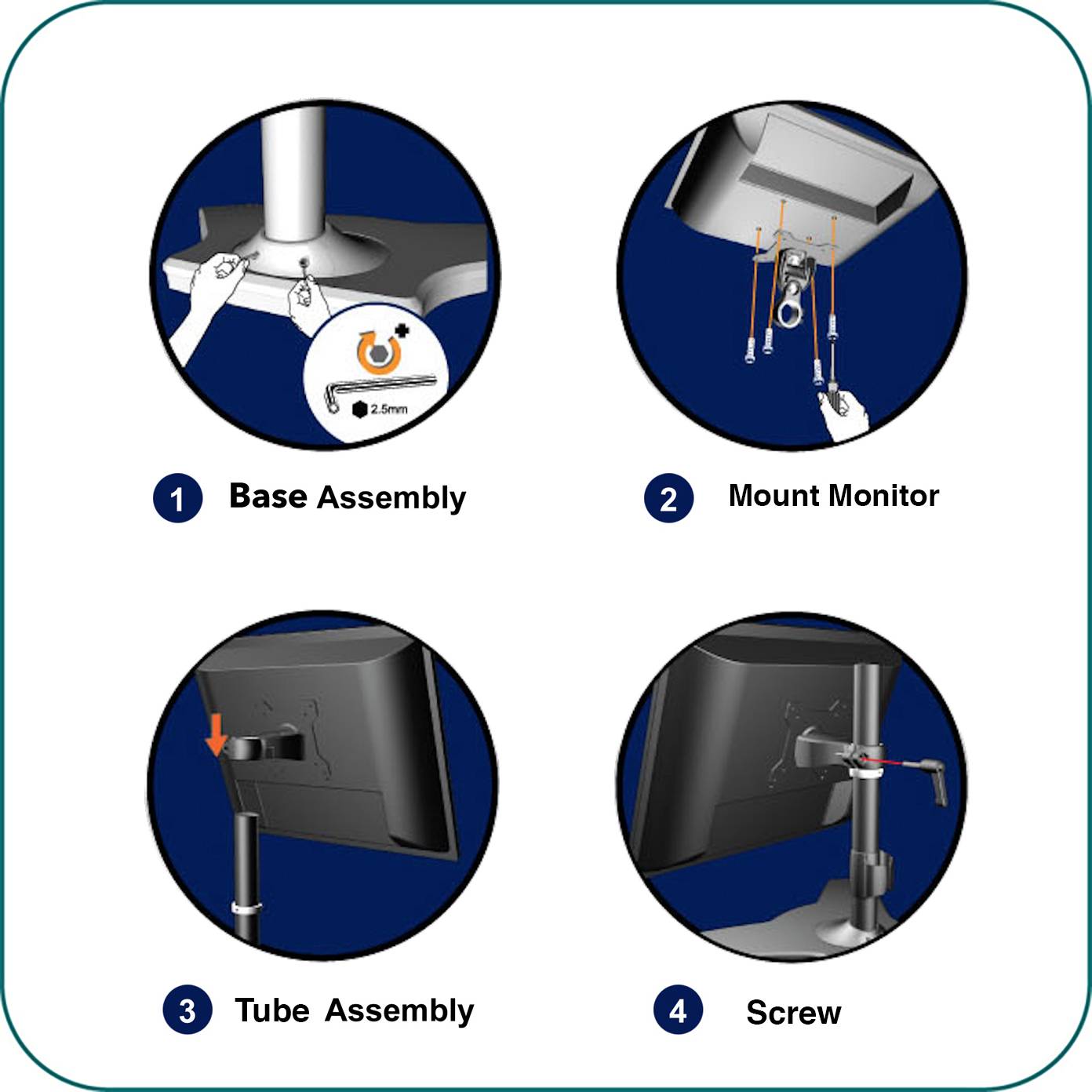 2.5mm

1 Base Assembly

2 Mount Monitor

3 Tube Assembly

4 Screw