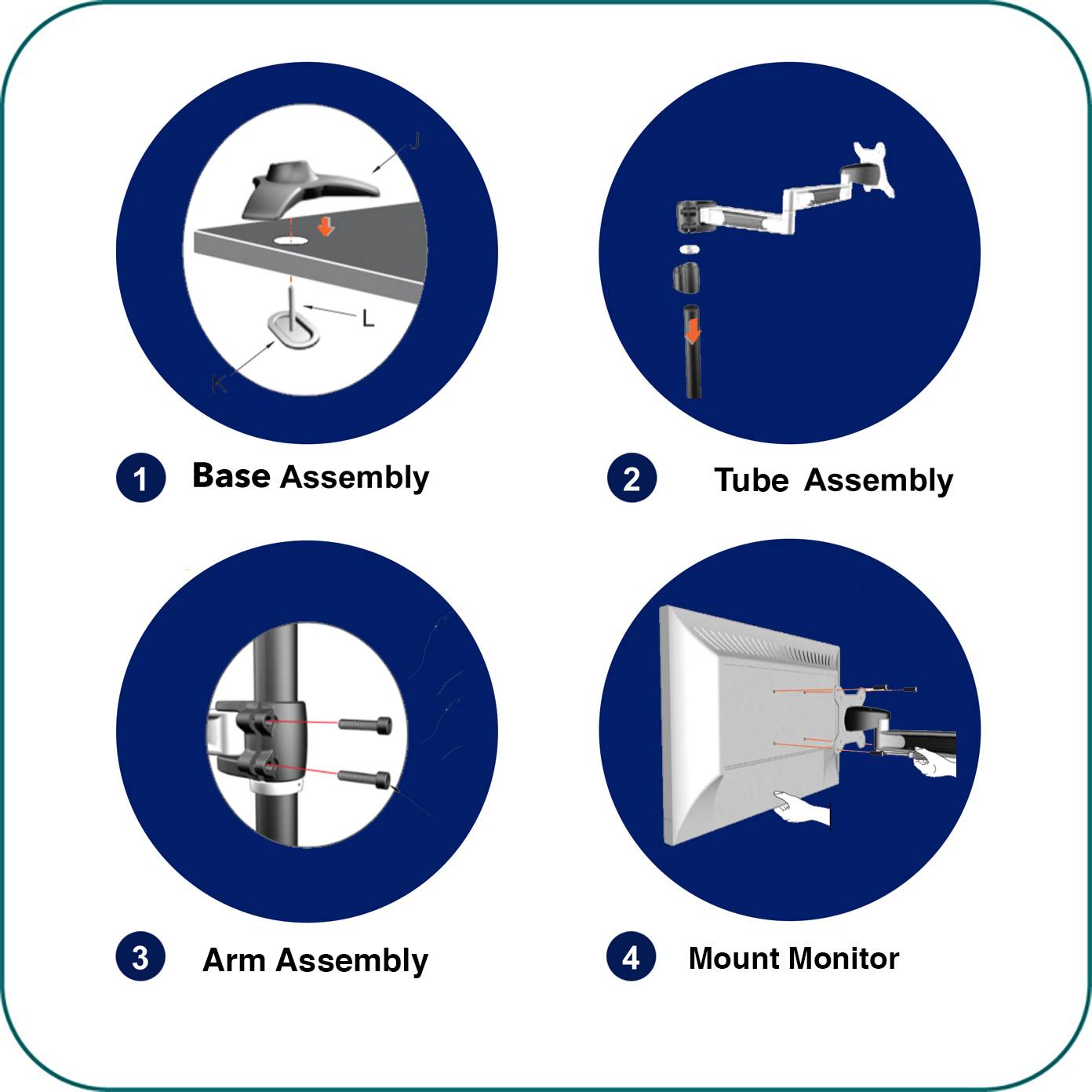 J

L

K

1 Base Assembly

2 Tube Assembly

3 Arm Assembly

4 Mount Monitor