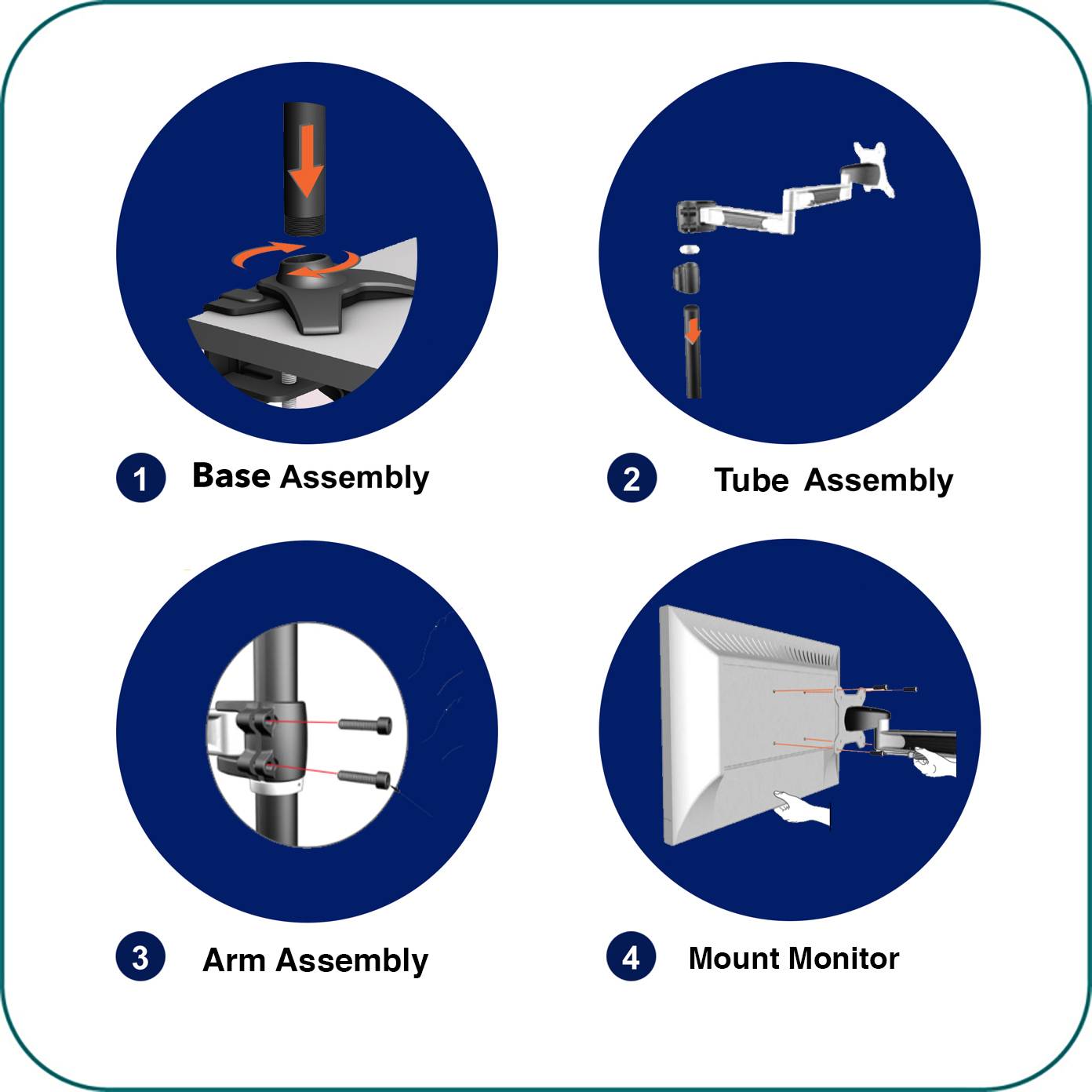 1 Base Assembly

2 Tube Assembly

3 Arm Assembly

4 Mount Monitor